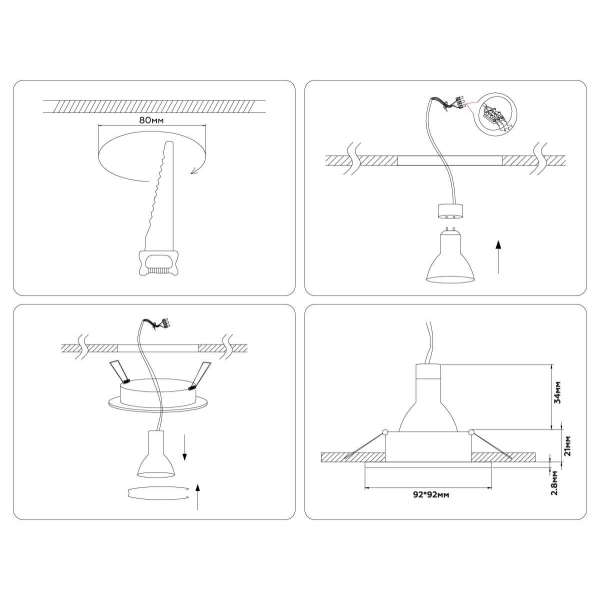 80мм

34мм

21мм

2.8мм

92*92мм