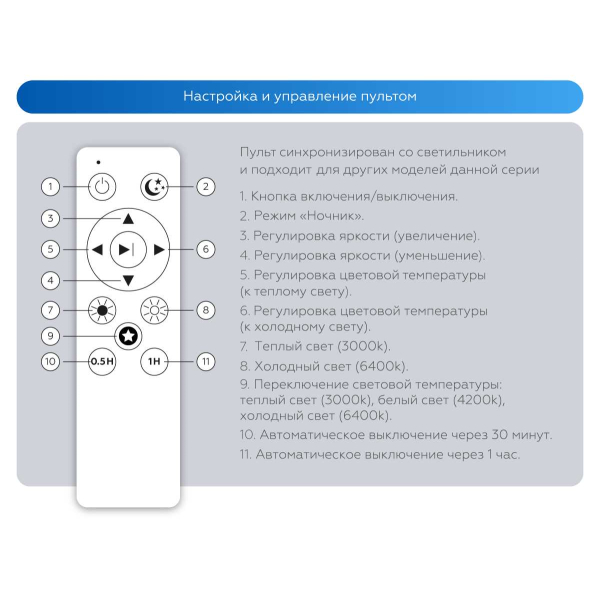 Настройка и управление пультом

1
2
3
5
6
4
7
8
9
10
0.5H
1H
11

Пульт синхронизирован со светильником и подходит для других моделей данной серии

1. Кнопка включения/выключения.

2. Режим «Ночник».

3. Регулировка яркости (увеличение).

4. Регулировка яркости (уменьшение).

5. Регулировка цветовой температуры (к теплому свету).

6. Регулировка цветовой температуры (к холодному свету).

7. Теплый свет (3000k).

8. Холодный свет (6400k).

9. Переключение световой температуры: теплый свет (3000k), белый свет (4200k), холодный свет (6400k).

10. Автоматическое выключение через 30 минут.

11. Автоматическое выключение через 1 час.