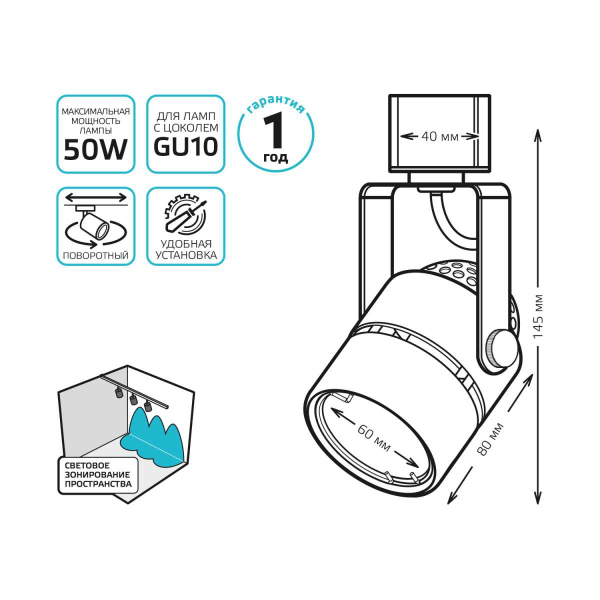 МАКСИМАЛЬНАЯ МОЩНОСТЬ ЛАМПЫ
50W

ДЛЯ ЛАМП С ЦОКОЛЕМ
GU10

гарантия
1
год

ПОВОРОТНЫЙ

УДОБНАЯ УСТАНОВКА

СВЕТОВОЕ ЗОНИРОВАНИЕ ПРОСТРАНСТВА

40 мм

145 мм

60 мм

80 мм