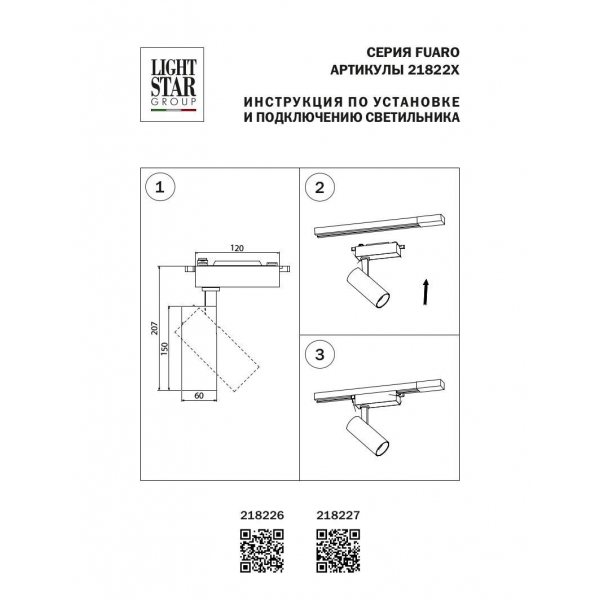 LIGHT STAR GROUP

СЕРИЯ FUARO
АРТИКУЛЫ 21822X

ИНСТРУКЦИЯ ПО УСТАНОВКЕ
И ПОДКЛЮЧЕНИЮ СВЕТИЛЬНИКА

1

120
207
150
60

2

3

218226
218227