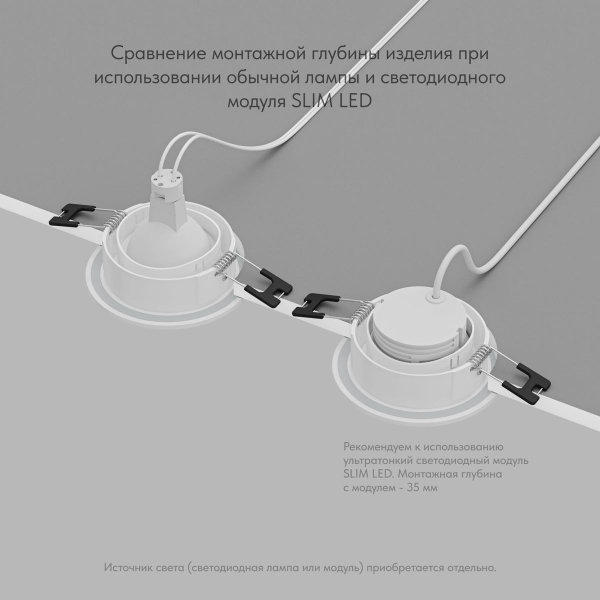 Сравнение монтажной глубины изделия при использовании обычной лампы и светодиодного модуля SLIM LED

Рекомендуем к использованию ультратонкий светодиодный модуль SLIM LED. Монтажная глубина с модулем - 35 мм

Источник света (светодиодная лампа или модуль) приобретается отдельно.