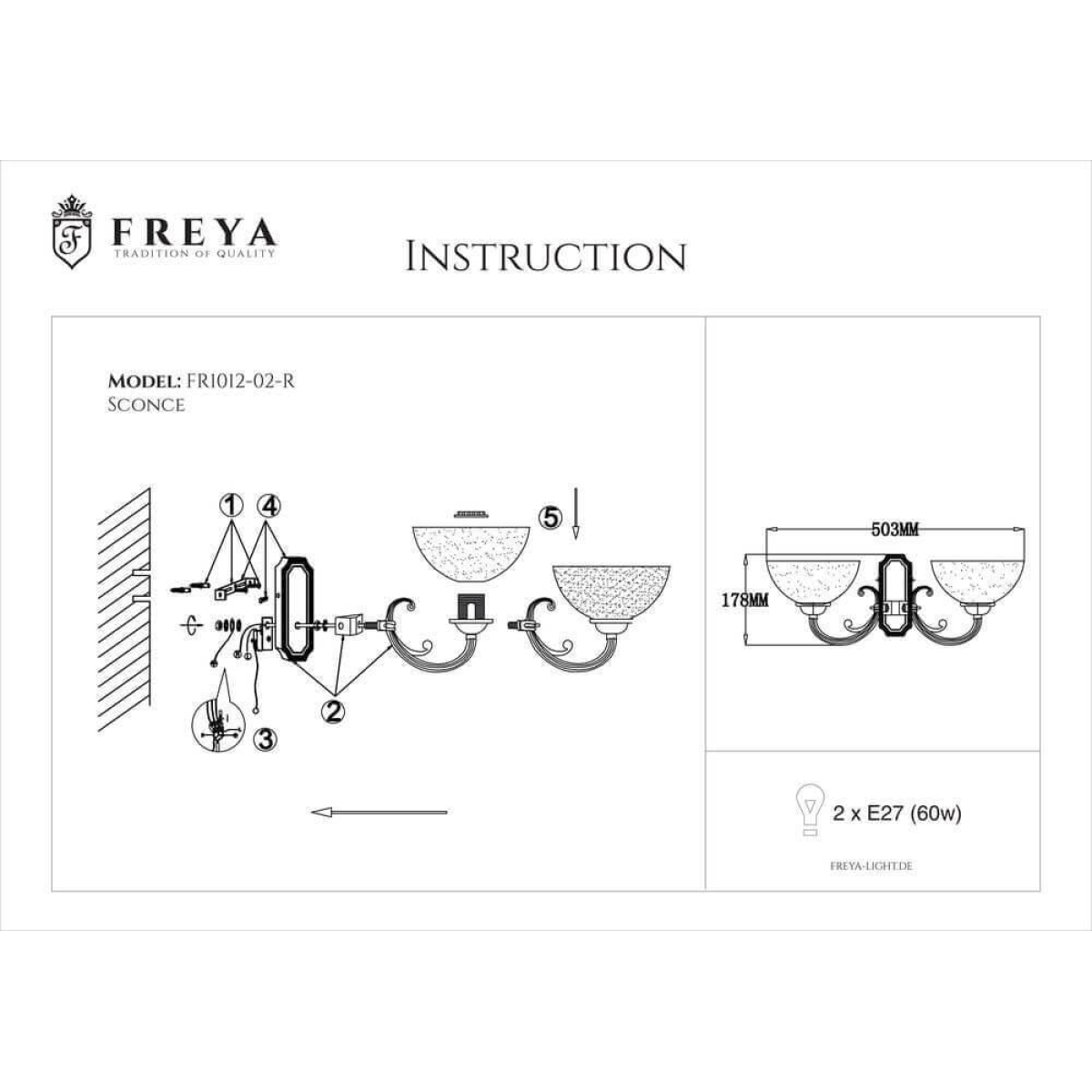 F

FREYA
TRADITION OF QUALITY

INSTRUCTION

MODEL: FR1012-02-R
SCONCE

1 4 5

2

3

503MM

178MM

2 x E27 (60w)

FREYA-LIGHT.DE