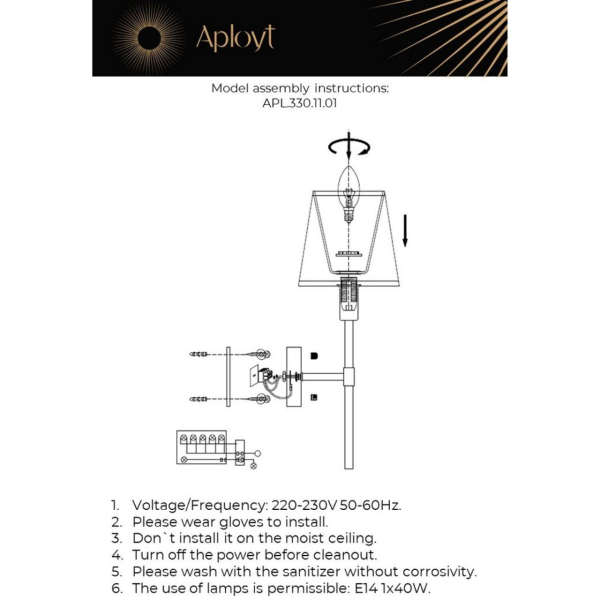 Aployt

Model assembly instructions:
APL.330.11.01

1. Voltage/Frequency: 220-230V 50-60Hz.
2. Please wear gloves to install.
3. Don`t install it on the moist ceiling.
4. Turn off the power before cleanout.
5. Please wash with the sanitizer without corrosivity.
6. The use of lamps is permissible: E14 1x40W.