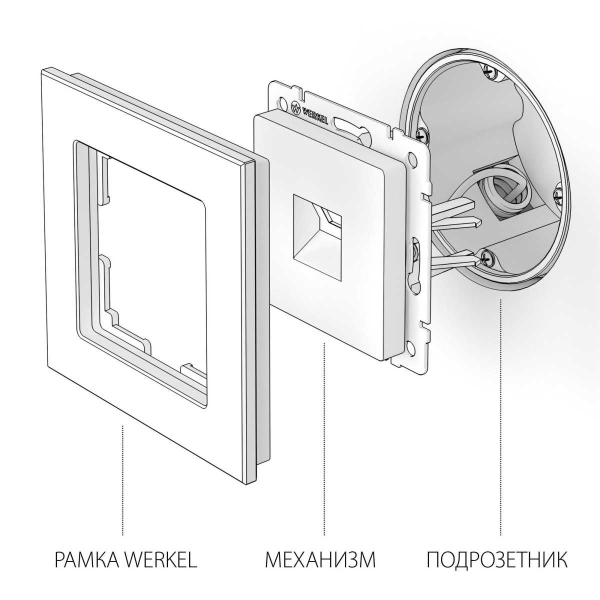 WERKEL

РАМКА WERKEL

МЕХАНИЗМ

ПОДРОЗЕТНИК