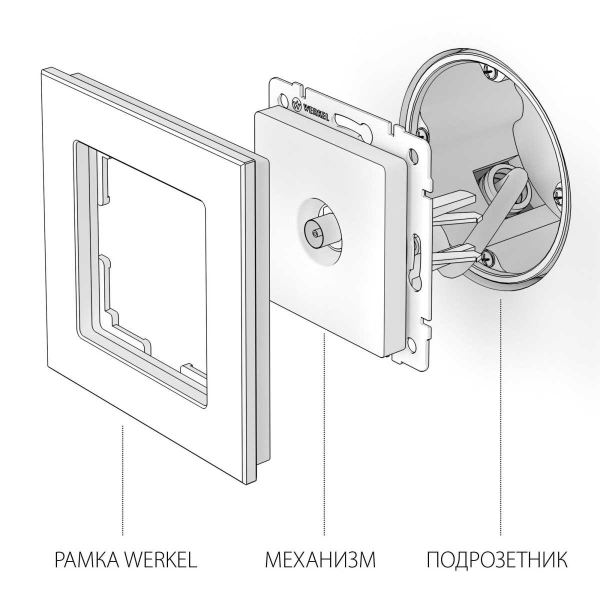 WERKEL

РАМКА WERKEL

МЕХАНИЗМ

ПОДРОЗЕТНИК