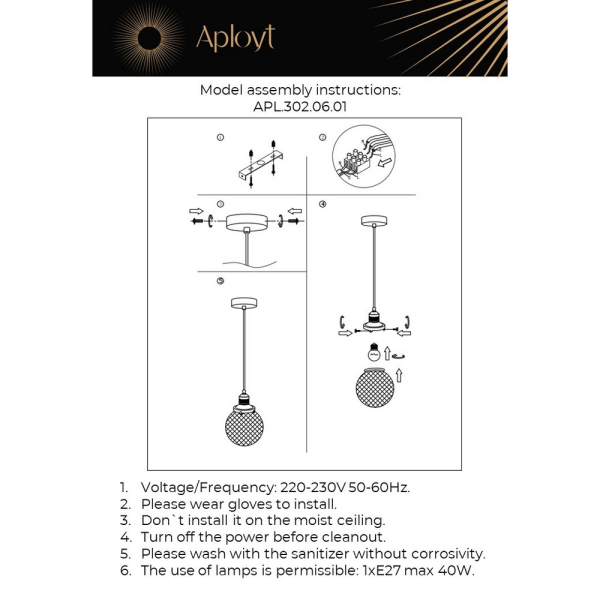 Aployt

Model assembly instructions:
APL.302.06.01

①

②

③

④

⑤

1. Voltage/Frequency: 220-230V 50-60Hz.
2. Please wear gloves to install.
3. Don`t install it on the moist ceiling.
4. Turn off the power before cleanout.
5. Please wash with the sanitizer without corrosivity.
6. The use of lamps is permissible: 1xE27 max 40W.