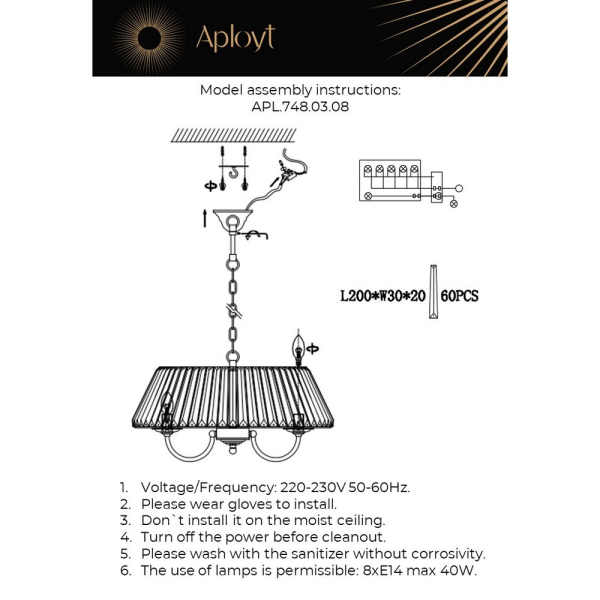 Aployt

Model assembly instructions:
APL.748.03.08

L200*W30*20 60PCS

1. Voltage/Frequency: 220-230V 50-60Hz.
2. Please wear gloves to install.
3. Don`t install it on the moist ceiling.
4. Turn off the power before cleanout.
5. Please wash with the sanitizer without corrosivity.
6. The use of lamps is permissible: 8xE14 max 40W.