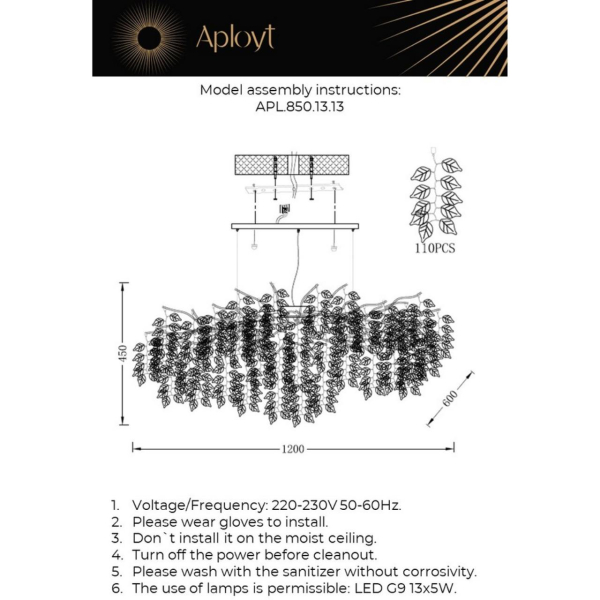 Aployt

Model assembly instructions:
APL.850.13.13

110PCS

450

600

1200

1. Voltage/Frequency: 220-230V 50-60Hz.
2. Please wear gloves to install.
3. Don`t install it on the moist ceiling.
4. Turn off the power before cleanout.
5. Please wash with the sanitizer without corrosivity.
6. The use of lamps is permissible: LED G9 13x5W.