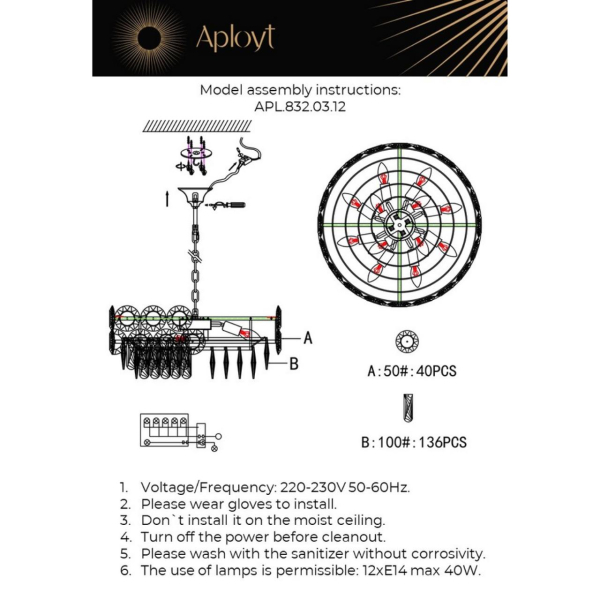 Aployt

Model assembly instructions:
APL.832.03.12

A

B

A:50#:40PCS

B:100#:136PCS

1. Voltage/Frequency: 220-230V 50-60Hz.
2. Please wear gloves to install.
3. Don`t install it on the moist ceiling.
4. Turn off the power before cleanout.
5. Please wash with the sanitizer without corrosivity.
6. The use of lamps is permissible: 12xE14 max 40W.