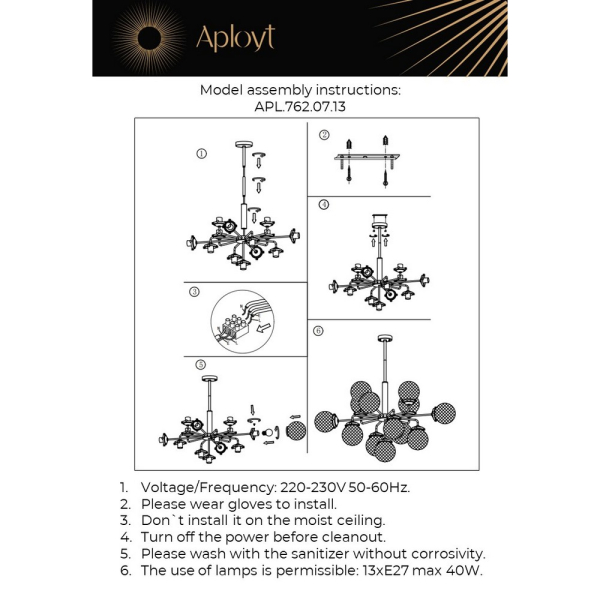 Aployt

Model assembly instructions:
APL.762.07.13

①

②

③

④

⑤

⑥

1. Voltage/Frequency: 220-230V 50-60Hz.
2. Please wear gloves to install.
3. Don`t install it on the moist ceiling.
4. Turn off the power before cleanout.
5. Please wash with the sanitizer without corrosivity.
6. The use of lamps is permissible: 13xE27 max 40W.