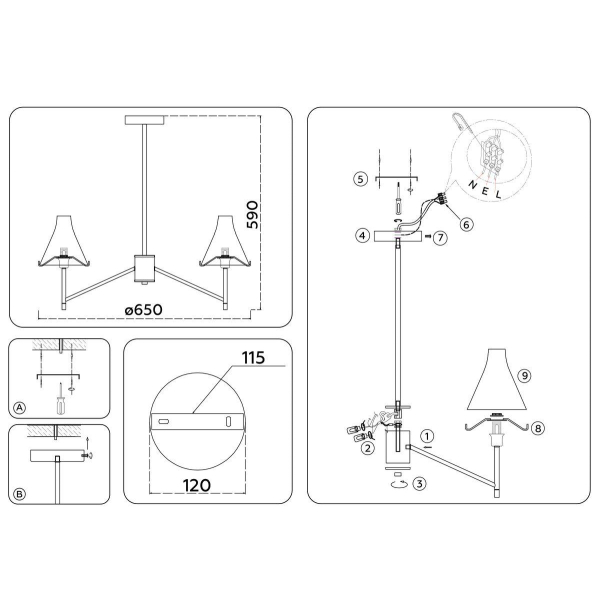 590
ø650
A
B
115
120
5
N E L
6
4
7
9
8
1
2
3