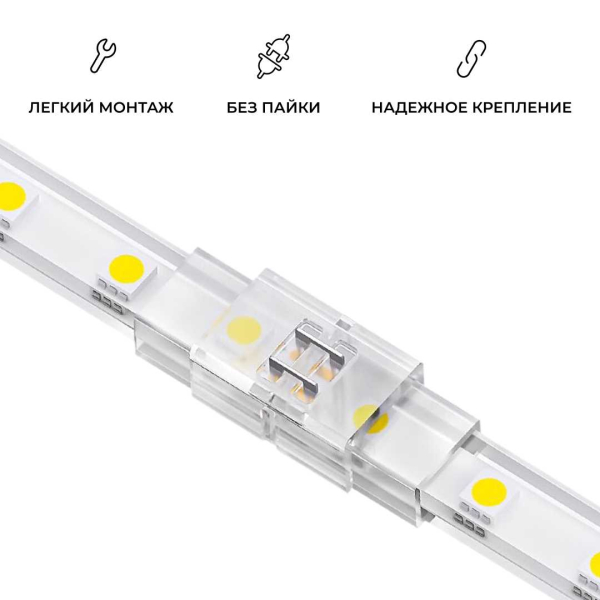 ЛЕГКИЙ МОНТАЖ

БЕЗ ПАЙКИ

НАДЕЖНОЕ КРЕПЛЕНИЕ