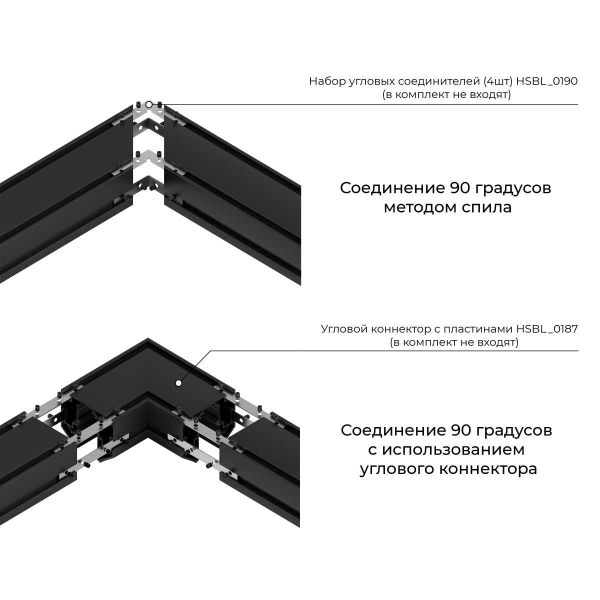 Набор угловых соединителей (4шт) HSBL_0190
(в комплект не входят)

Соединение 90 градусов
методом спила

Угловой коннектор с пластинами HSBL_0187
(в комплект не входят)

Соединение 90 градусов
с использованием
углового коннектора