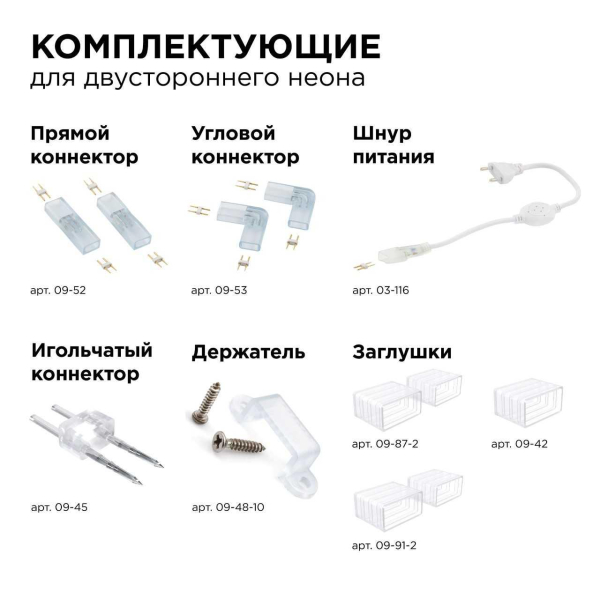 КОМПЛЕКТУЮЩИЕ
для двустороннего неона

Прямой коннектор

арт. 09-52

Угловой коннектор

арт. 09-53

Шнур питания

арт. 03-116

Игольчатый коннектор

арт. 09-45

Держатель

арт. 09-48-10

Заглушки

арт. 09-87-2

арт. 09-42

арт. 09-91-2