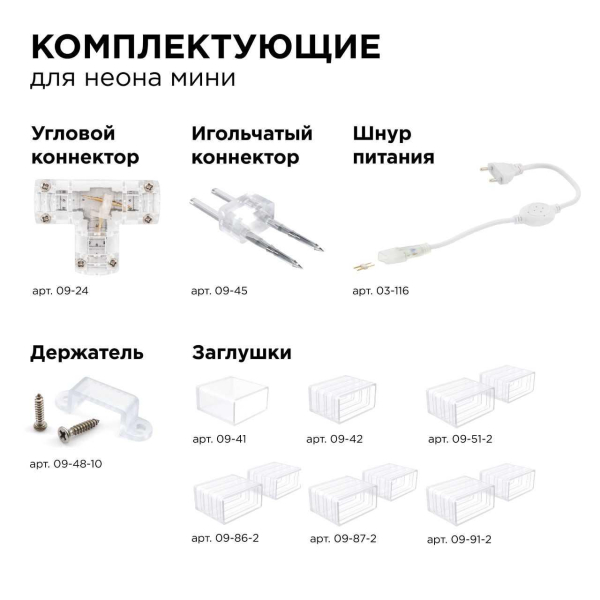 КОМПЛЕКТУЮЩИЕ
для неона мини

Угловой коннектор

арт. 09-24

Игольчатый коннектор

арт. 09-45

Шнур питания

арт. 03-116

Держатель

арт. 09-48-10

Заглушки

арт. 09-41

арт. 09-42

арт. 09-51-2

арт. 09-86-2

арт. 09-87-2

арт. 09-91-2