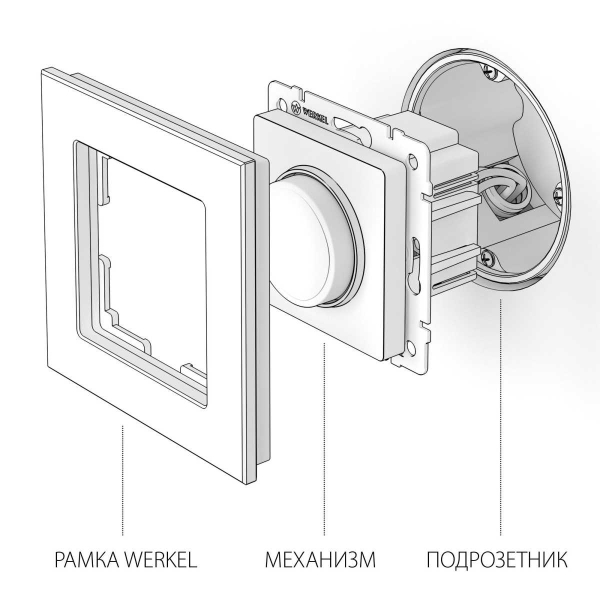 WERKEL

РАМКА WERKEL

МЕХАНИЗМ

ПОДРОЗЕТНИК