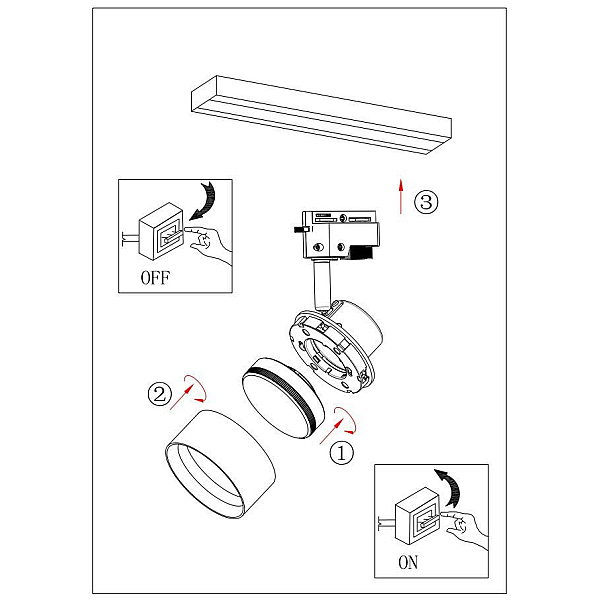 ③

OFF

②

①

ON