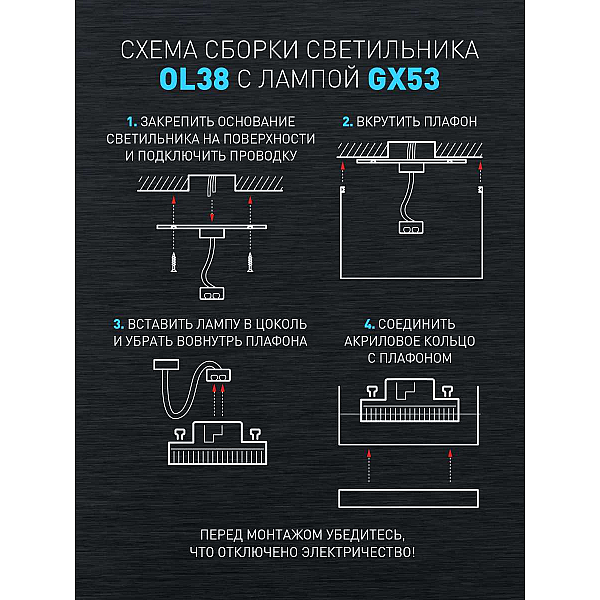 СХЕМА СБОРКИ СВЕТИЛЬНИКА
OL38 С ЛАМПОЙ GX53

1. ЗАКРЕПИТЬ ОСНОВАНИЕ СВЕТИЛЬНИКА НА ПОВЕРХНОСТИ И ПОДКЛЮЧИТЬ ПРОВОДКУ

2. ВКРУТИТЬ ПЛАФОН

3. ВСТАВИТЬ ЛАМПУ В ЦОКОЛЬ И УБРАТЬ ВОВНУТРЬ ПЛАФОНА

4. СОЕДИНИТЬ АКРИЛОВОЕ КОЛЬЦО С ПЛАФОНОМ

ПЕРЕД МОНТАЖОМ УБЕДИТЕСЬ, ЧТО ОТКЛЮЧЕНО ЭЛЕКТРИЧЕСТВО!