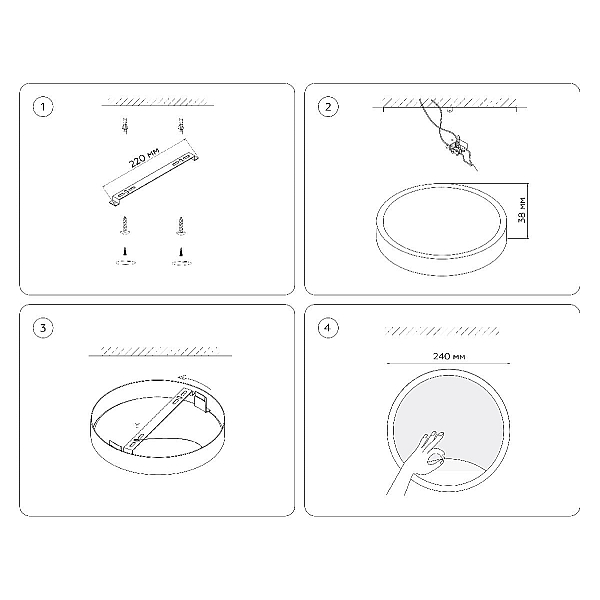 1

220 мм

2

38 мм

3

4

240 мм