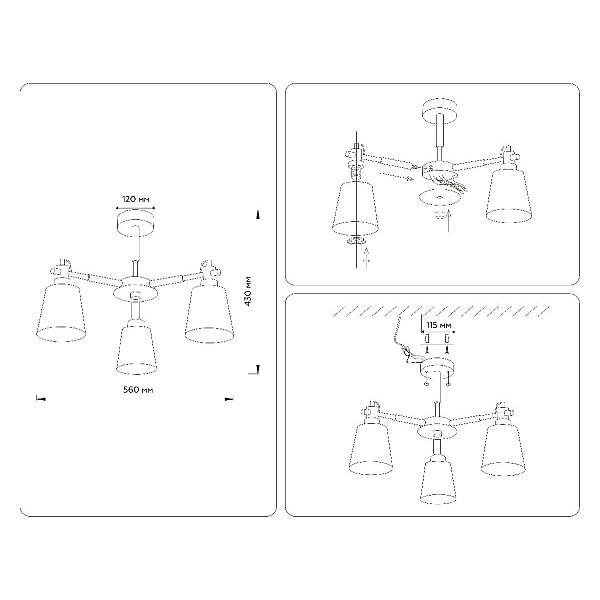 120 мм

430 мм

560 мм

115 мм